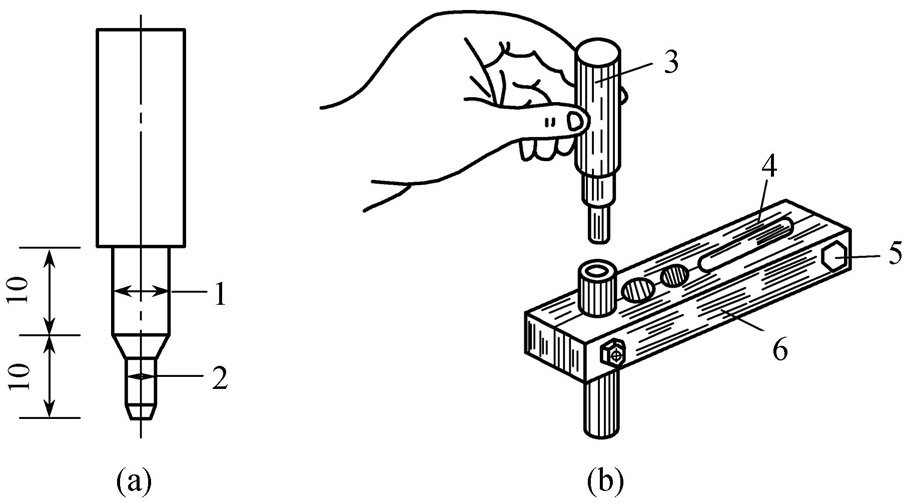 10
10
1
2
(a)
3
4
5
6
(b)